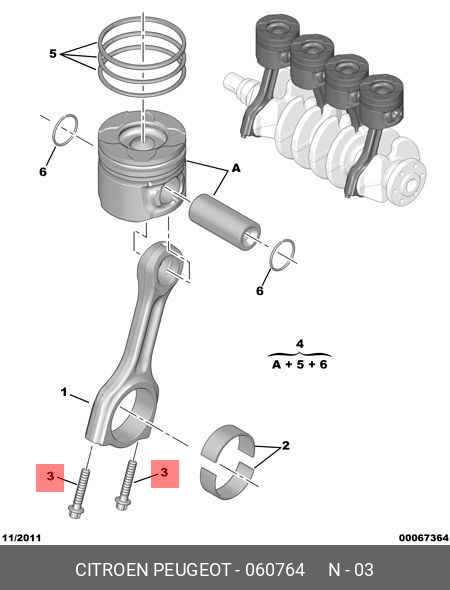 5

6

A

6

4
A + 5 + 6

1

2

3

3

11/2011

00067364

CITROEN PEUGEOT - 060764 N - 03