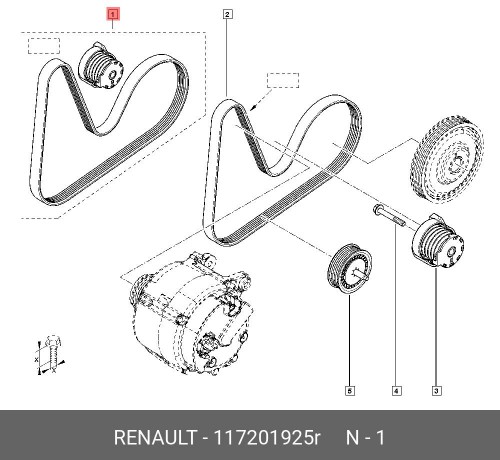 1
2
X
X
5
4
3
RENAULT - 117201925r N - 1