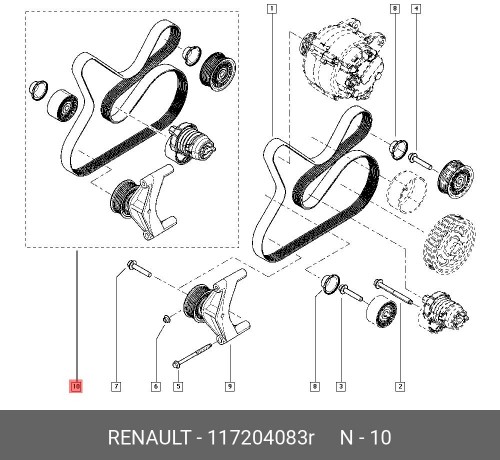 1
8
4
10
7
6
5
9
8
3
2

RENAULT - 117204083r N - 10