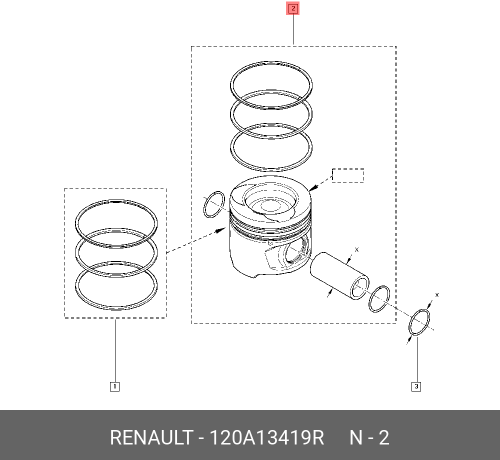 2

x

x

1

3

RENAULT - 120A13419R N - 2