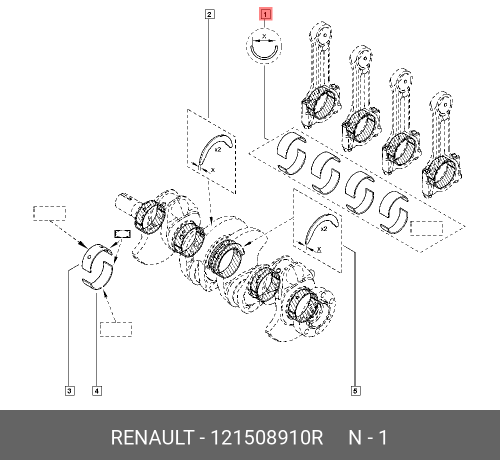 2
1
X
x2
X
x2
X
3
4
5
RENAULT - 121508910R N - 1