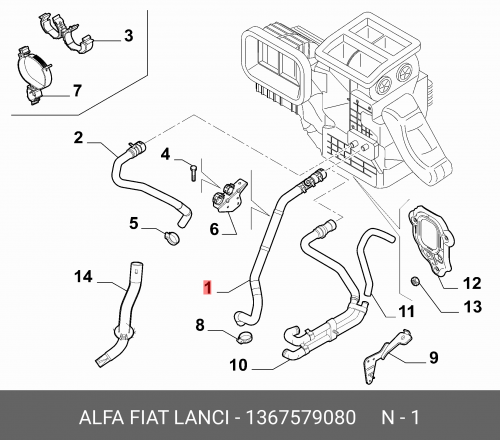 3
7
2
4
5
6
14
1
8
10
11
12
13
9

ALFA FIAT LANCI - 1367579080 N - 1