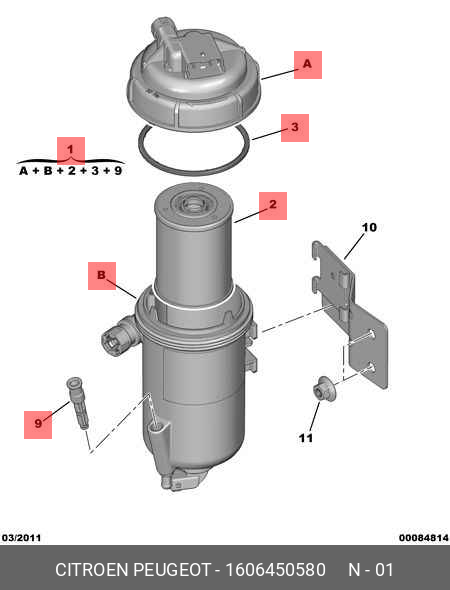 A

3

1

A + B + 2 + 3 + 9

2

10

B

9

11

03/2011

00084814

CITROEN PEUGEOT - 1606450580 N - 01