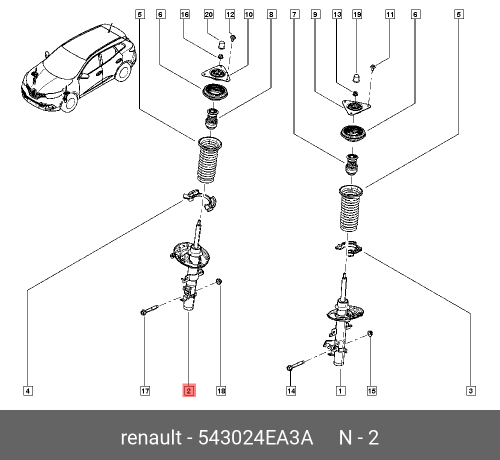 5 6 16 20 12 10 8 7 9 13 19 11 6 5

4 17 2 18 14 1 15 3

renault - 543024EA3A N - 2