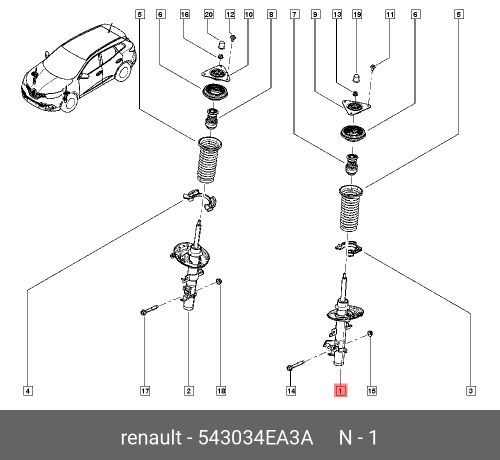 5 6 16 20 12 10 8 7 9 13 19 11 6 5

4 17 2 18 14 1 15 3

renault - 543034EA3A N - 1