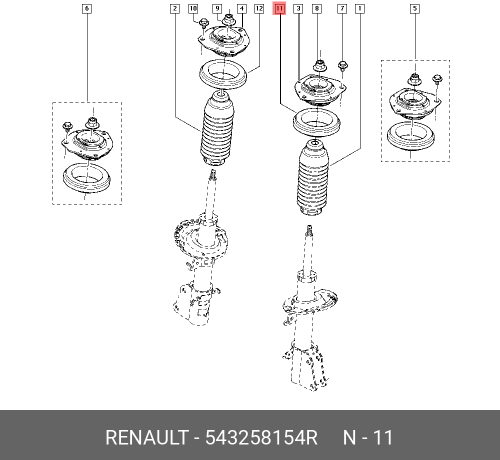 6
2
10
9
4
12
11
3
8
7
1
5

RENAULT - 543258154R N - 11