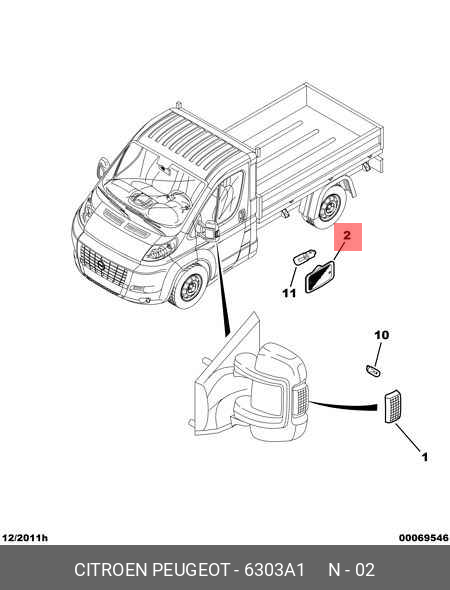 2

11

10

1

12/2011h

00069546

CITROEN PEUGEOT - 6303A1 N - 02