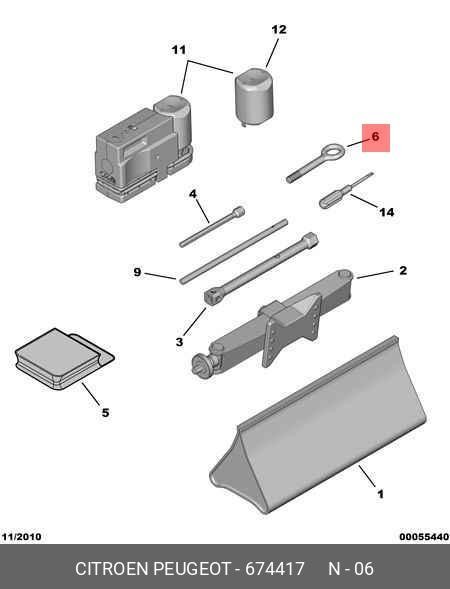 12
11
6
4
14
9
2
3
5
1
11/2010
00055440
CITROEN PEUGEOT - 674417 N - 06