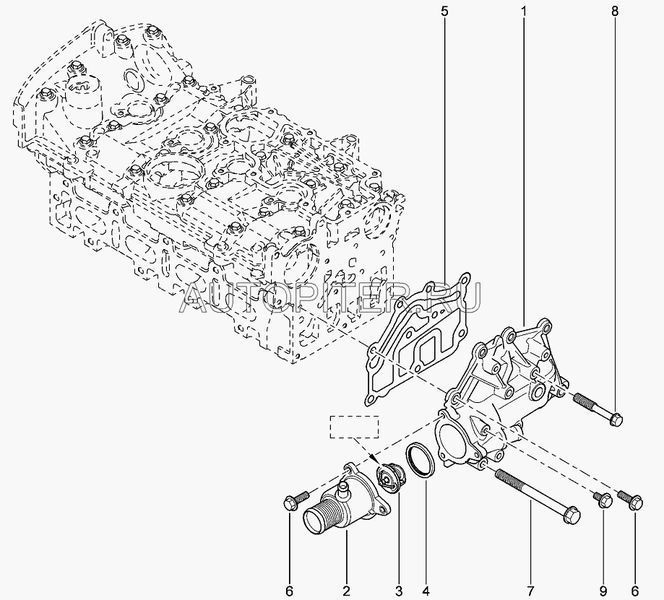 5
1
8
AUTOPITER.RU
6
2
3
4
7
9
6