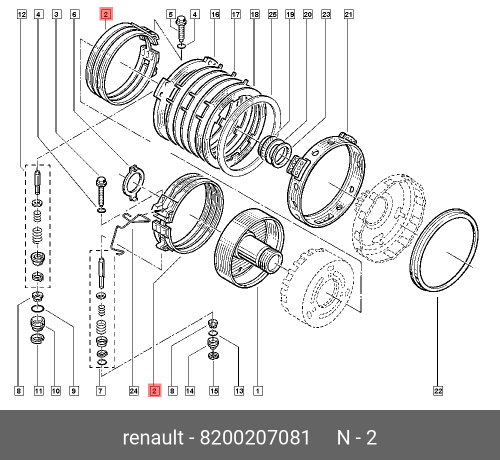 12 4 3 6 2 5 4 16 17 18 25 19 20 23 21

8 11 10 9 7 24 2 8 14 15 13 1 22

renault - 8200207081 N - 2