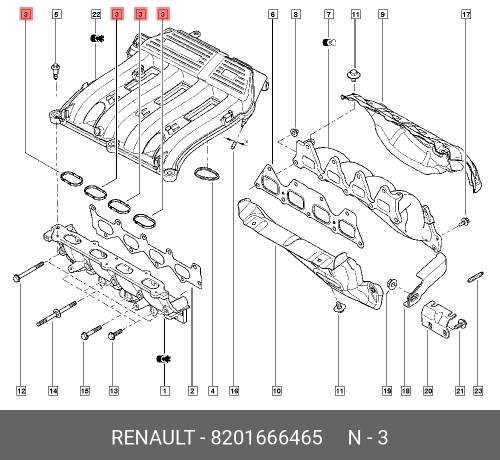 3
5
22
3
3
3
6
8
7
11
9
17

12
14
15
13
1
2
4
16
10
11
19
18
20
21
23

RENAULT - 8201666465 N - 3