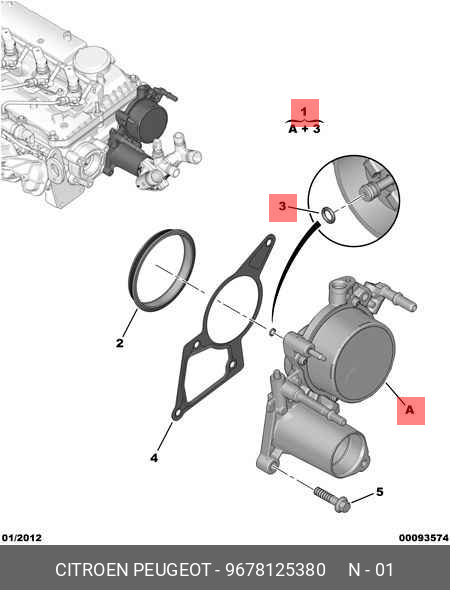 1
A + 3

3

2

4

A

5

01/2012

00093574

CITROEN PEUGEOT - 9678125380 N - 01