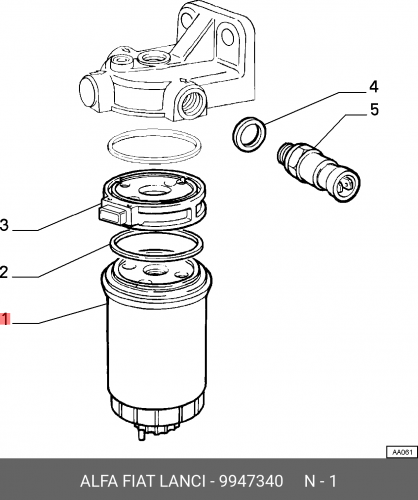 4
5
3
2
1
AA061
ALFA FIAT LANCI - 9947340 N - 1